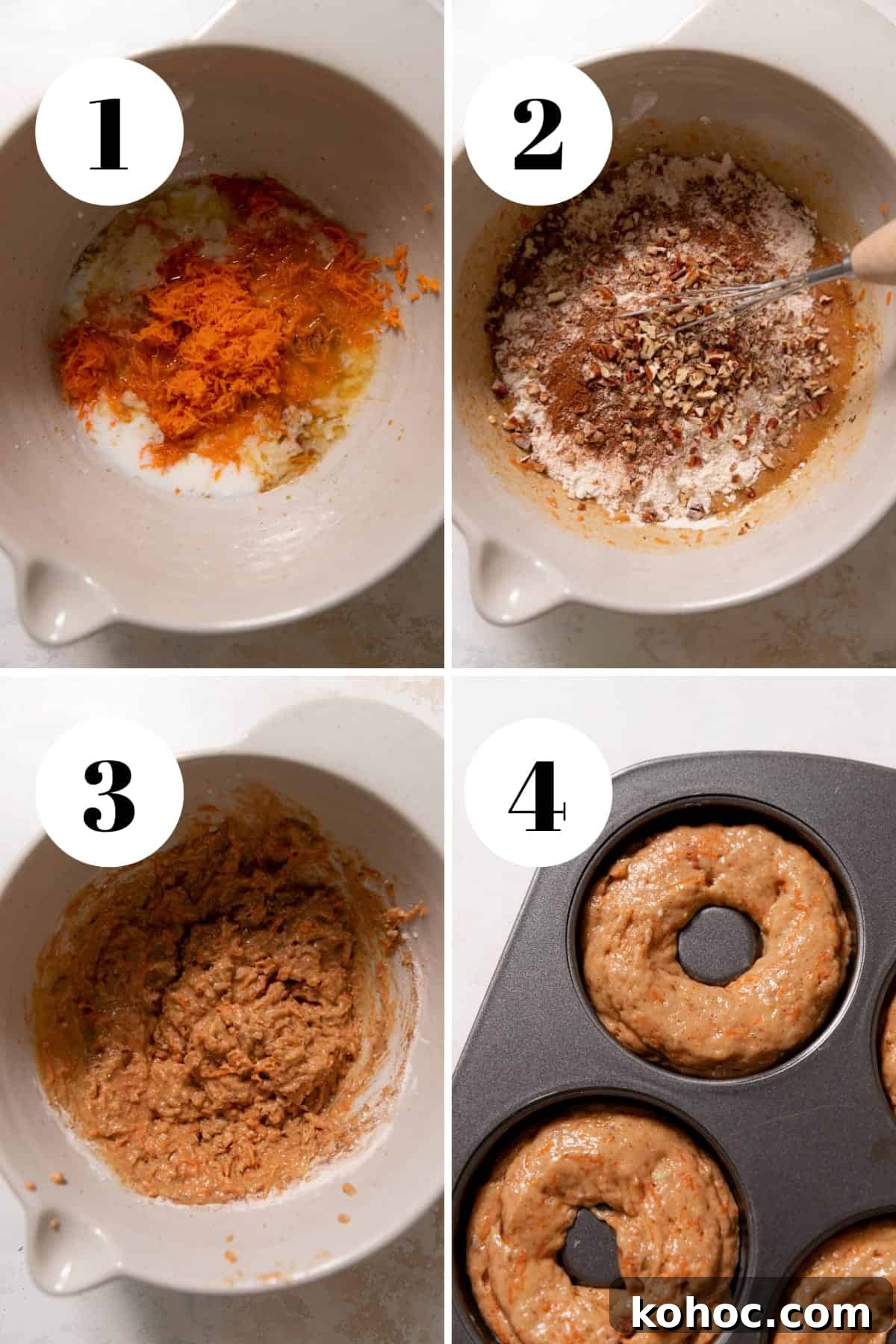 1

2

3

4

kohoc.com