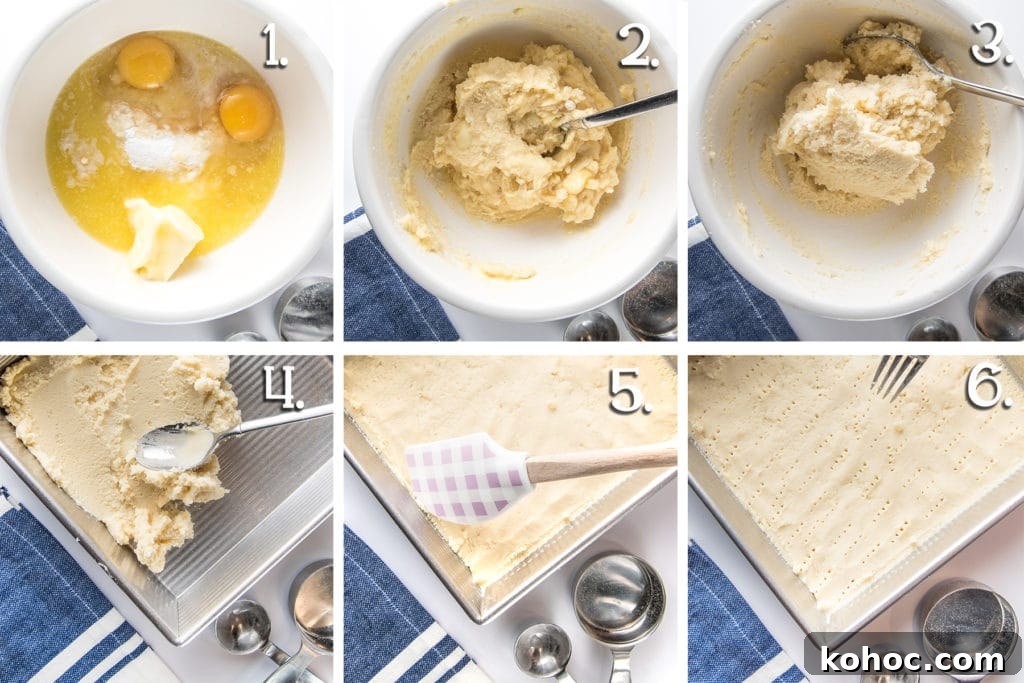 1.

2.

3.

4.

5.

6.

kohoc.com