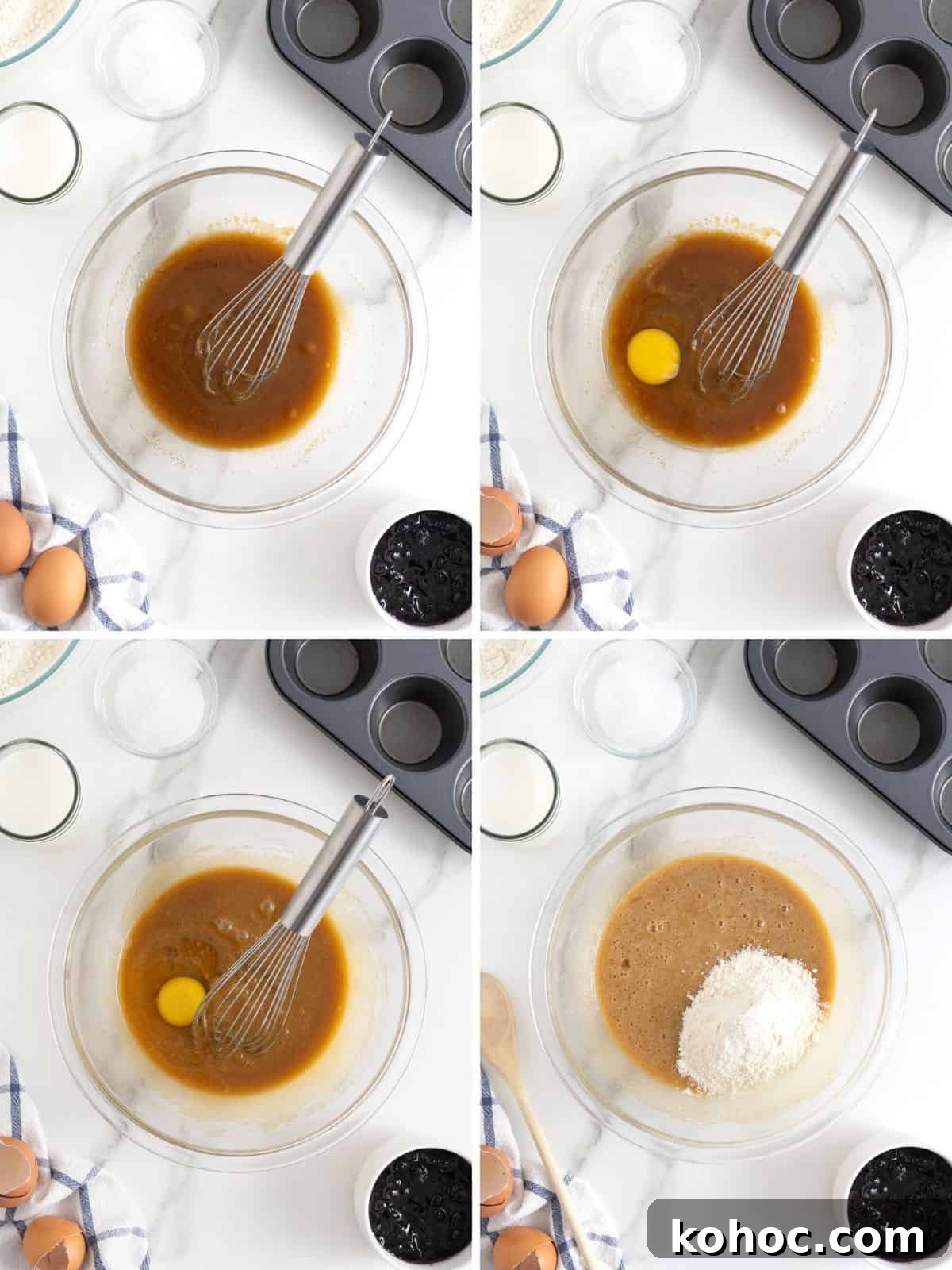 kohoc.com